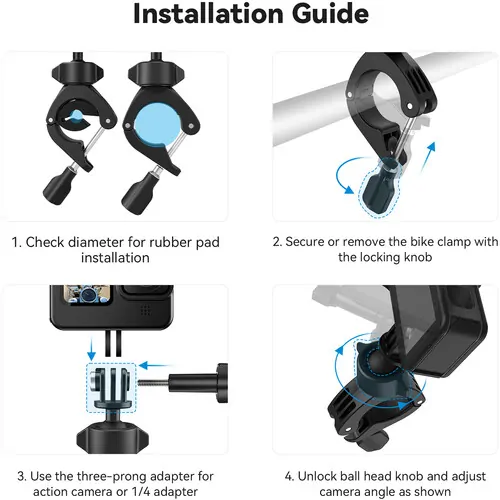 Installation Guide

1. Check diameter for rubber pad installation

2. Secure or remove the bike clamp with the locking knob

3. Use the three-prong adapter for action camera or 1/4 adapter

4. Unlock ball head knob and adjust camera angle as shown